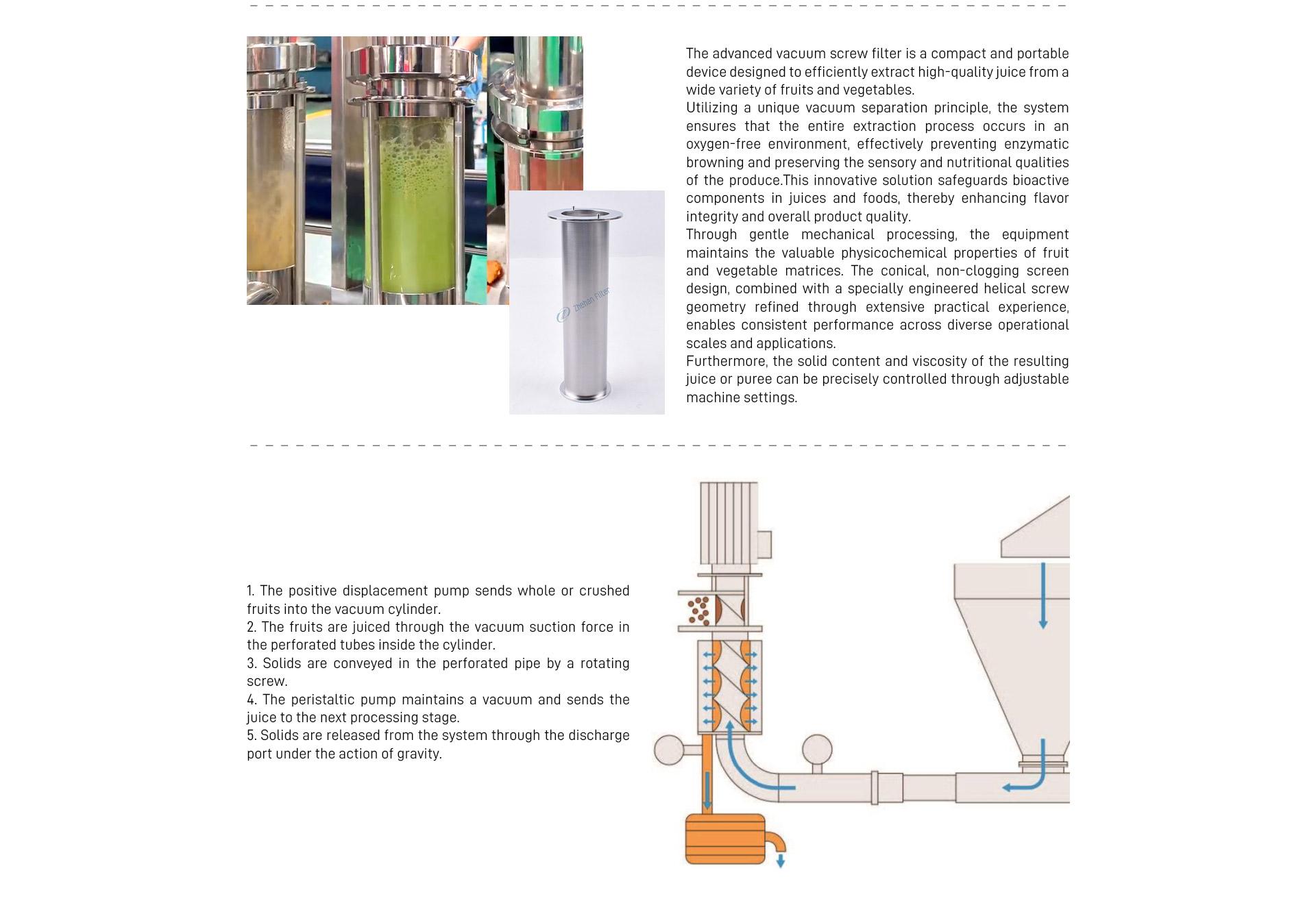 Zhehan Filter

The advanced vacuum screw filter is a compact and portable device designed to efficiently extract high-quality juice from a wide variety of fruits and vegetables.
Utilizing a unique vacuum separation principle, the system ensures that the entire extraction process occurs in an oxygen-free environment, effectively preventing enzymatic browning and preserving the sensory and nutritional qualities of the produce.This innovative solution safeguards bioactive components in juices and foods, thereby enhancing flavor integrity and overall product quality.
Through gentle mechanical processing, the equipment maintains the valuable physicochemical properties of fruit and vegetable matrices. The conical, non-clogging screen design, combined with a specially engineered helical screw geometry refined through extensive practical experience, enables consistent performance across diverse operational scales and applications.
Furthermore, the solid content and viscosity of the resulting juice or puree can be precisely controlled through adjustable machine settings.

1. The positive displacement pump sends whole or crushed fruits into the vacuum cylinder.
2. The fruits are juiced through the vacuum suction force in the perforated tubes inside the cylinder.
3. Solids are conveyed in the perforated pipe by a rotating screw.
4. The peristaltic pump maintains a vacuum and sends the juice to the next processing stage.
5. Solids are released from the system through the discharge port under the action of gravity.